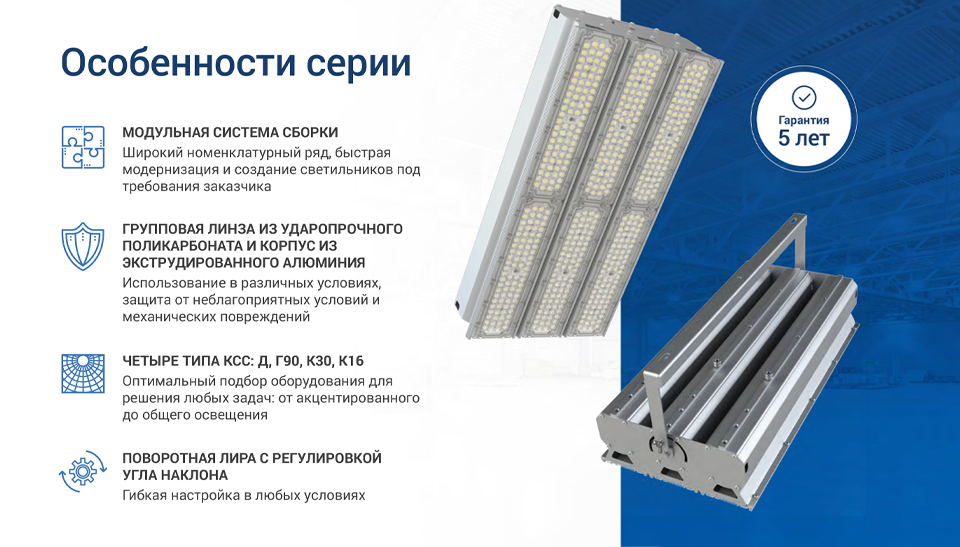 Особенности серии

МОДУЛЬНАЯ СИСТЕМА СБОРКИ
Широкий номенклатурный ряд, быстрая модернизация и создание светильников под требования заказчика

ГРУППОВАЯ ЛИНЗА ИЗ УДАРОПРОЧНОГО ПОЛИКАРБОНАТА И КОРПУС ИЗ ЭКСТРУДИРОВАННОГО АЛЮМИНИЯ
Использование в различных условиях, защита от неблагоприятных условий и механических повреждений

ЧЕТЫРЕ ТИПА КСС: Д, Г90, К30, К16
Оптимальный подбор оборудования для решения любых задач: от акцентированного до общего освещения

ПОВОРОТНАЯ ЛИРА С РЕГУЛИРОВКОЙ УГЛА НАКЛОНА
Гибкая настройка в любых условиях

Гарантия
5 лет